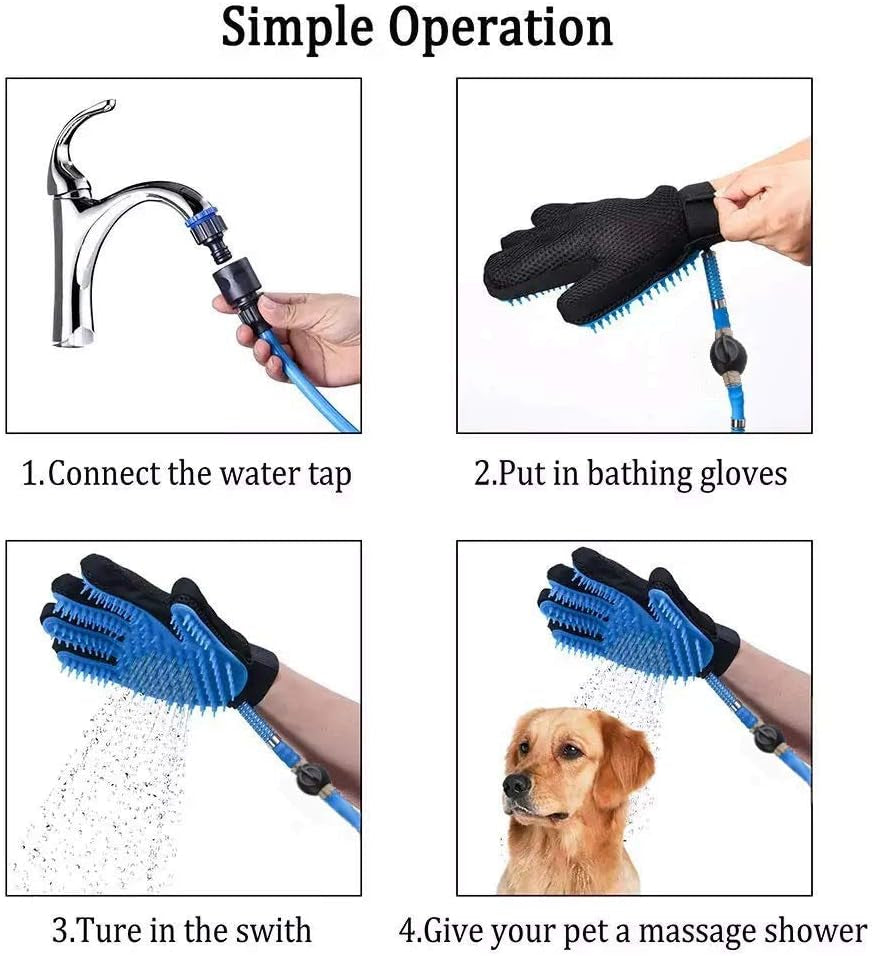 Simple Operation

1.Connect the water tap

2.Put in bathing gloves

3.Ture in the swith

4.Give your pet a massage shower