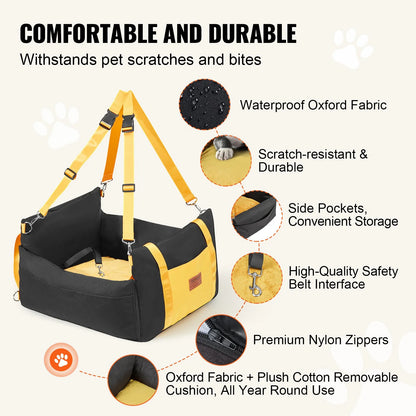 COMFORTABLE AND DURABLE
Withstands pet scratches and bites

Waterproof Oxford Fabric

Scratch-resistant & Durable

Side Pockets, Convenient Storage

High-Quality Safety Belt Interface

Premium Nylon Zippers

Oxford Fabric + Plush Cotton Removable Cushion, All Year Round Use